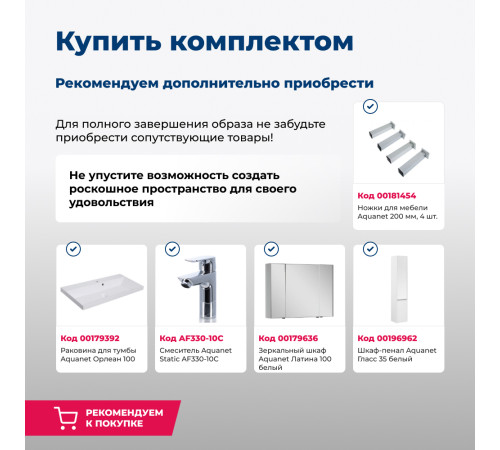 Купить комплектом

Рекомендуем дополнительно приобрести

Для полного завершения образа не забудьте приобрести сопутствующие товары!

Не упустите возможность создать роскошное пространство для своего удовольствия

Код 00181454
Ножки для мебели Aquanet 200 мм, 4 шт.

Код 00179392
Раковина для тумбы Aquanet Орлеан 100

Код AF330-10C
Смеситель Aquanet Static AF330-10C

Код 00179636
Зеркальный шкаф Aquanet Латина 100 белый

Код 00196962
Шкаф-пенал Aquanet Гласс 35 белый

РЕКОМЕНДУЕМ К ПОКУПКЕ