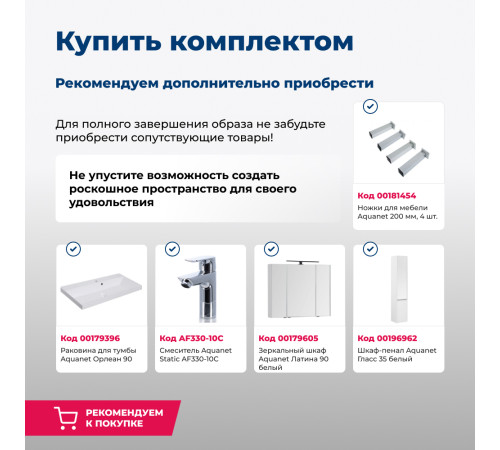 Купить комплектом

Рекомендуем дополнительно приобрести

Для полного завершения образа не забудьте приобрести сопутствующие товары!

Не упустите возможность создать роскошное пространство для своего удовольствия

Код 00181454
Ножки для мебели Aquanet 200 мм, 4 шт.

Код 00179396
Раковина для тумбы Aquanet Орлеан 90

Код AF330-10C
Смеситель Aquanet Static AF330-10C

Код 00179605
Зеркальный шкаф Aquanet Латина 90 белый

Код 00196962
Шкаф-пенал Aquanet Гласс 35 белый

РЕКОМЕНДУЕМ К ПОКУПКЕ