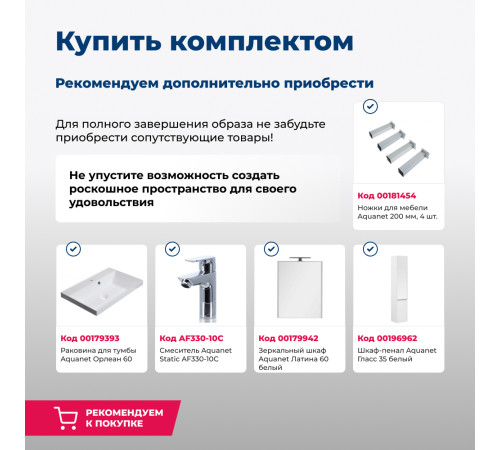 Купить комплектом

Рекомендуем дополнительно приобрести

Для полного завершения образа не забудьте приобрести сопутствующие товары!

Не упустите возможность создать роскошное пространство для своего удовольствия

Код 00181454
Ножки для мебели Aquanet 200 мм, 4 шт.

Код 00179393
Раковина для тумбы Aquanet Орлеан 60

Код AF330-10C
Смеситель Aquanet Static AF330-10C

Код 00179942
Зеркальный шкаф Aquanet Латина 60 белый

Код 00196962
Шкаф-пенал Aquanet Гласс 35 белый

РЕКОМЕНДУЕМ К ПОКУПКЕ