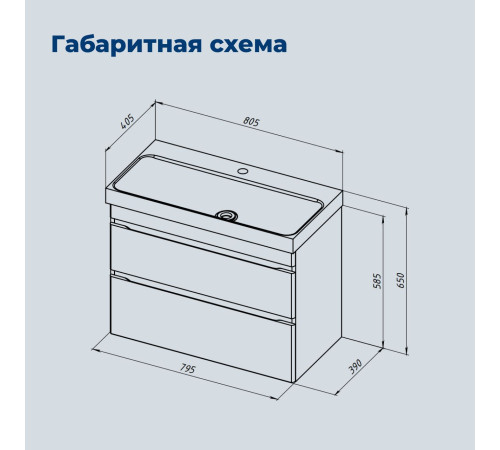 Габаритная схема

405

805

585

650

795

390