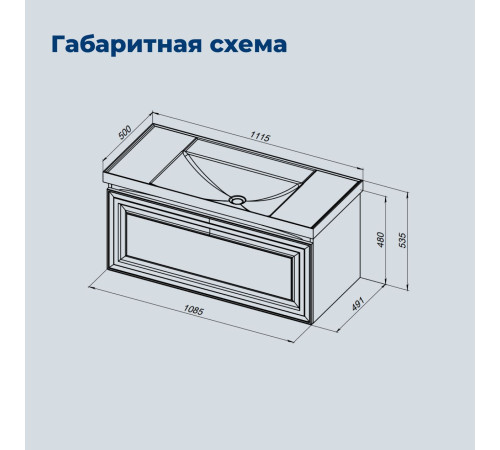 Габаритная схема

500

1115

480

535

1085

491