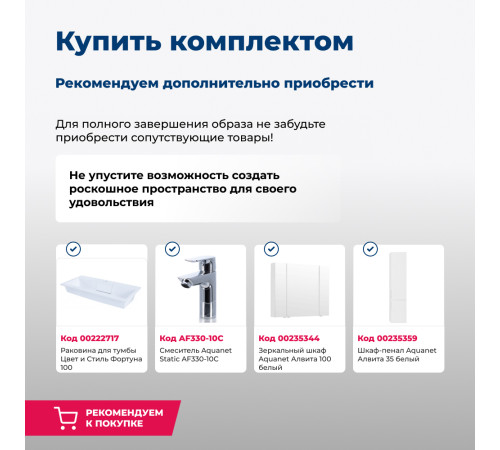 Купить комплектом

Рекомендуем дополнительно приобрести

Для полного завершения образа не забудьте приобрести сопутствующие товары!

Не упустите возможность создать роскошное пространство для своего удовольствия

Код 00222717
Раковина для тумбы Цвет и Стиль Фортуна 100

Код AF330-10C
Смеситель Aquanet Static AF330-10C

Код 00235344
Зеркальный шкаф Aquanet Алвита 100 белый

Код 00235359
Шкаф-пенал Aquanet Алвита 35 белый

РЕКОМЕНДУЕМ К ПОКУПКЕ