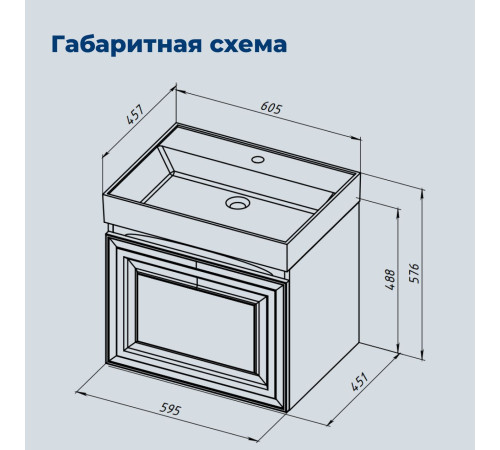 Габаритная схема

457

605

488

576

451

595