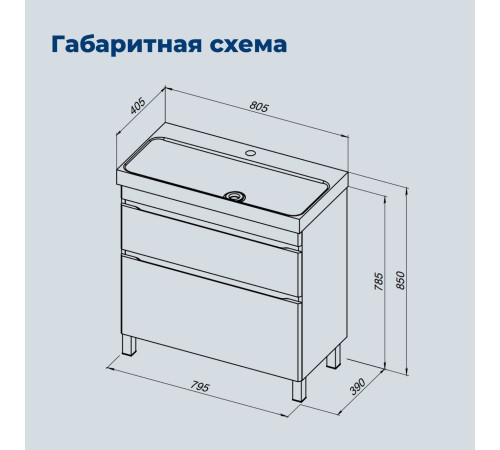 Габаритная схема

405
805
785
850
795
390